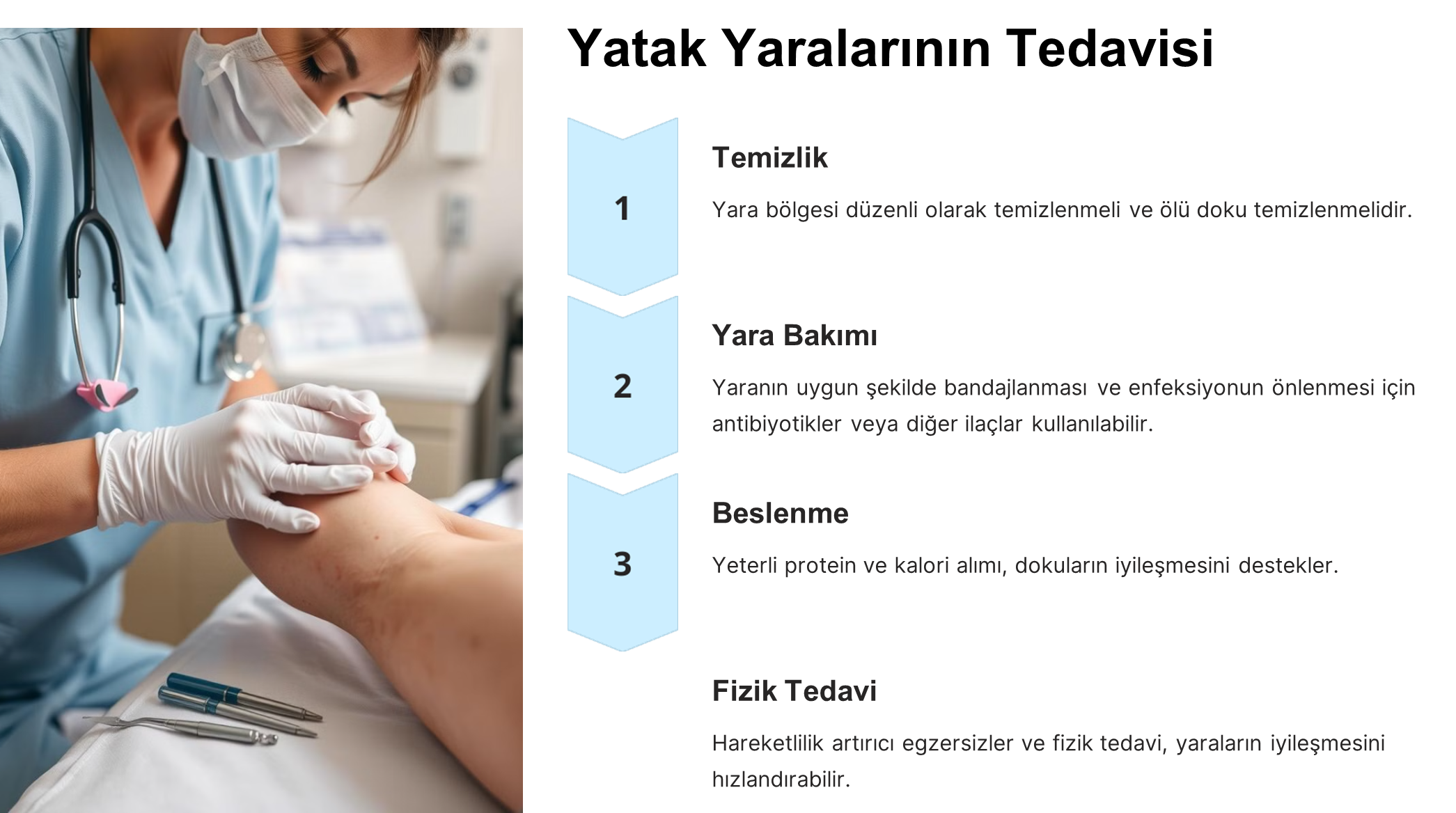 Yatak Yaralarının Tedavisi

1

Temizlik

Yara bölgesi düzenli olarak temizlenmeli ve ölü doku temizlenmelidir.

2

Yara Bakımı

Yaranın uygun şekilde bandajlanması ve enfeksiyonun önlenmesi için antibiyotikler veya diğer ilaçlar kullanılabilir.

3

Beslenme

Yeterli protein ve kalori alımı, dokuların iyileşmesini destekler.

Fizik Tedavi

Hareketlilik artırıcı egzersizler ve fizik tedavi, yaraların iyileşmesini hızlandırabilir.